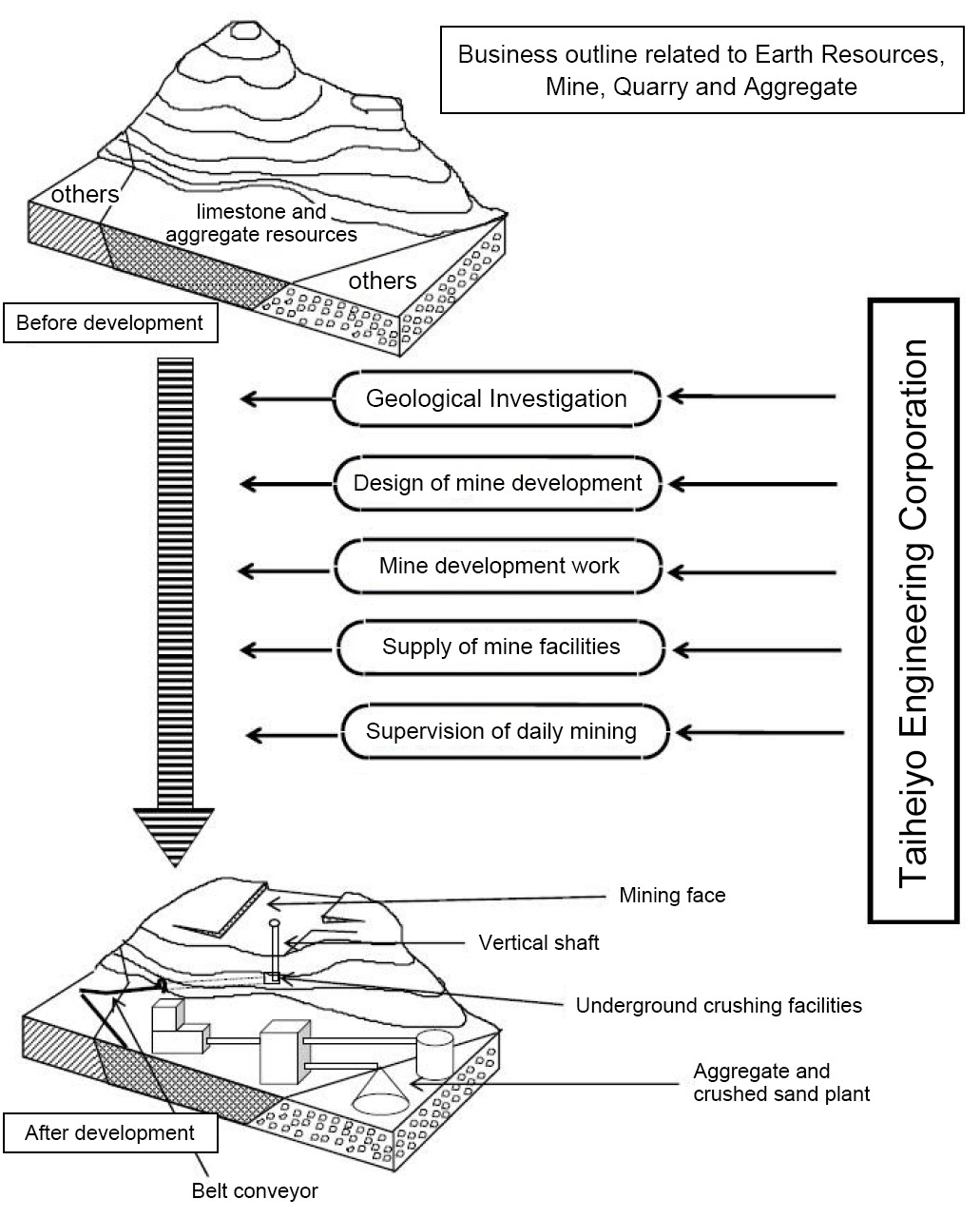 Business outline related to Earth Resources, Mine, Quarry and Aggregate

others

limestone and aggregate resources

others

Before development

Geological Investigation

Design of mine development

Mine development work

Supply of mine facilities

Supervision of daily mining

Taiheiyo Engineering Corporation

Mining face

Vertical shaft

Underground crushing facilities

Aggregate and crushed sand plant

After development

Belt conveyor