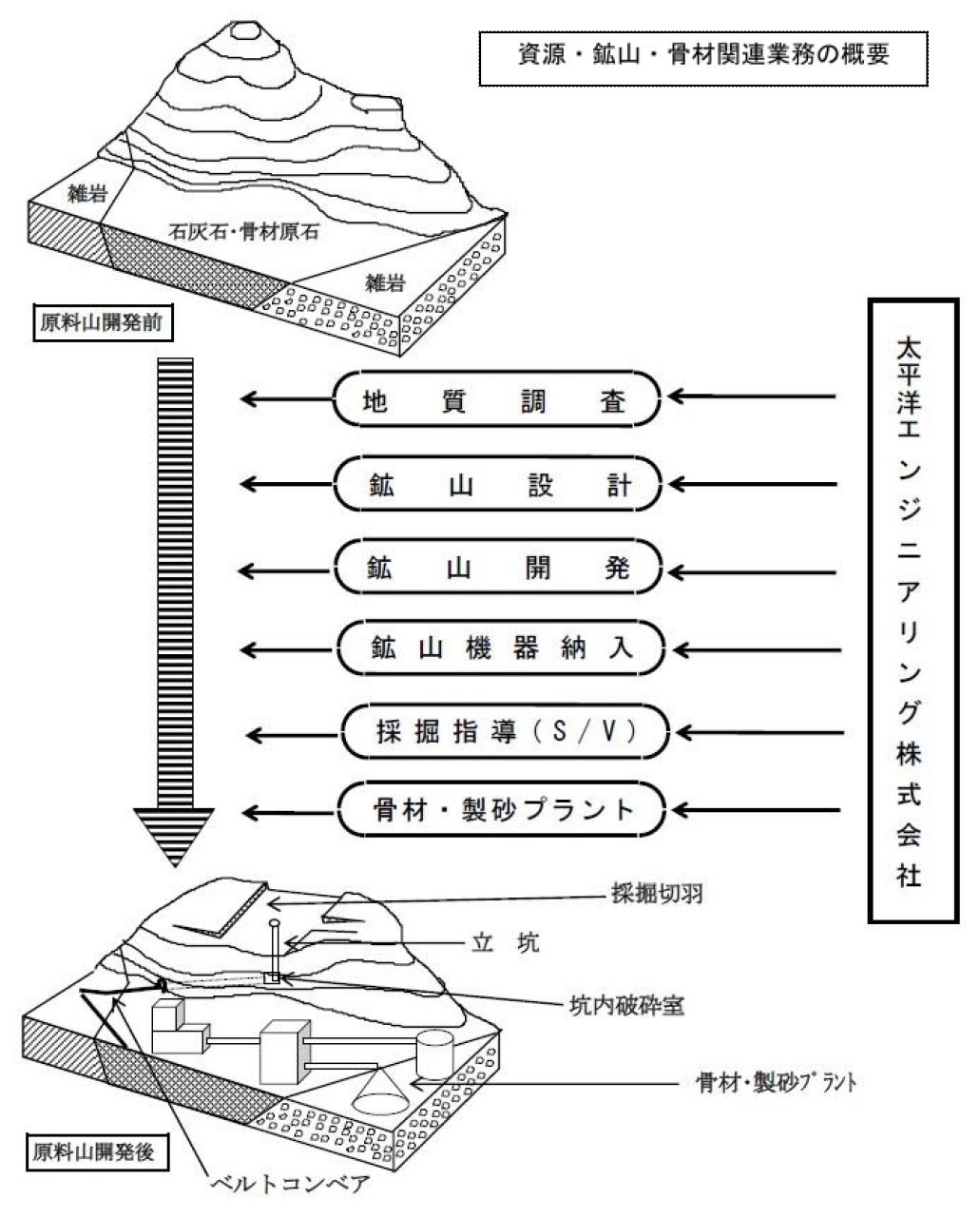 資源・鉱山・骨材関連業務の概要

雑岩

石灰石・骨材原石

雑岩

原料山開発前

地質調査

鉱山設計

鉱山開発

鉱山機器納入

採掘指導（S／V）

骨材・製砂プラント

太平洋エンジニアリング株式会社

採掘切羽

立坑

坑内破砕室

骨材・製砂プラント

原料山開発後

ベルトコンベア